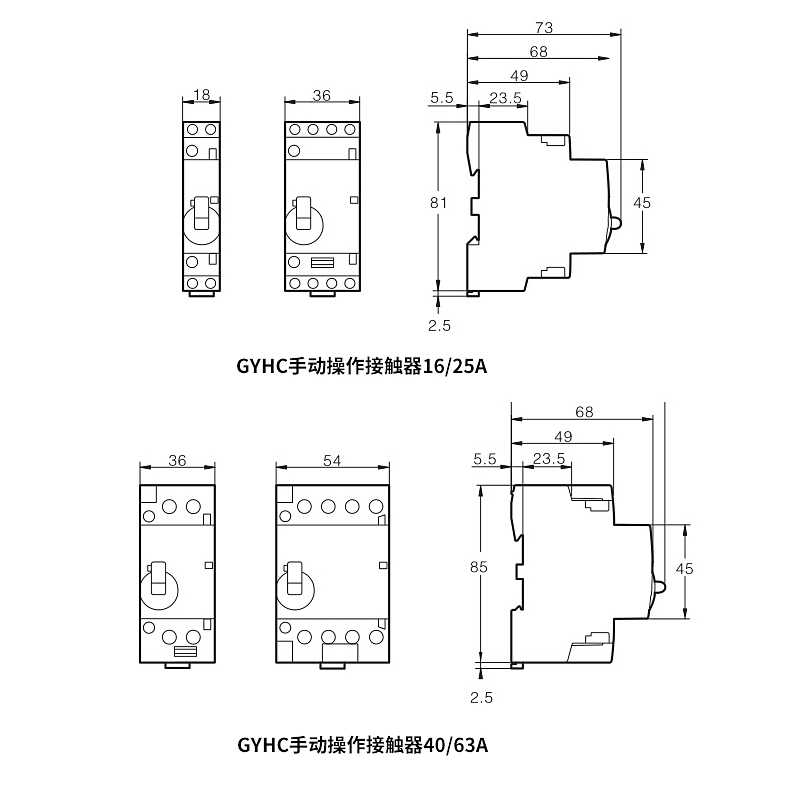 18

36

73

68

49

5.5

23.5

81

45

2.5

GYHC手动操作接触器16/25A

36

54

68

49

5.5

23.5

85

45

2.5

GYHC手动操作接触器40/63A